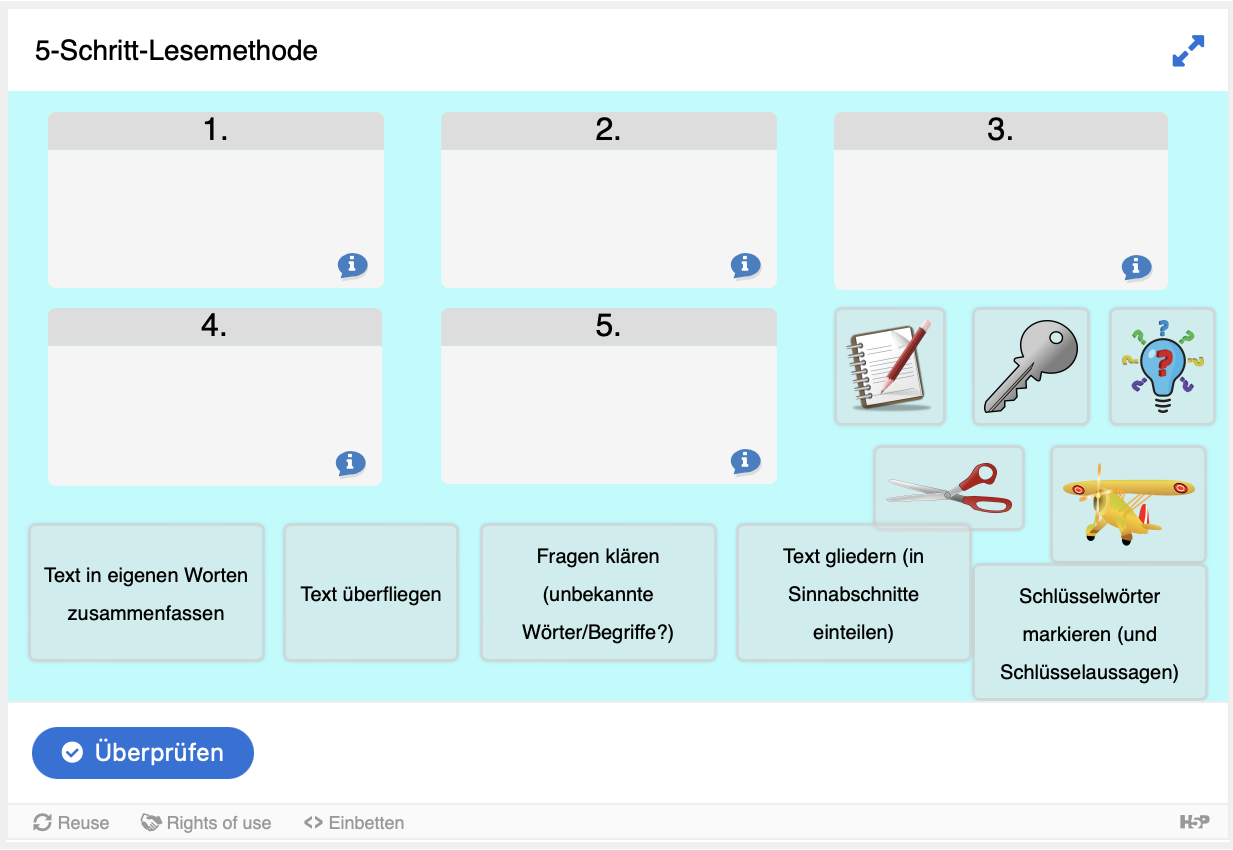 5-Schritt-Lesemethode

1.

2.

3.

4.

5.

Text in eigenen Worten zusammenfassen

Text überfliegen

Fragen klären (unbekannte Wörter/Begriffe?)

Text gliedern (in Sinnabschnitte einteilen)

Schlüsselwörter markieren (und Schlüsselaussagen)

Überprüfen

Reuse Rights of use <> Einbetten H5P